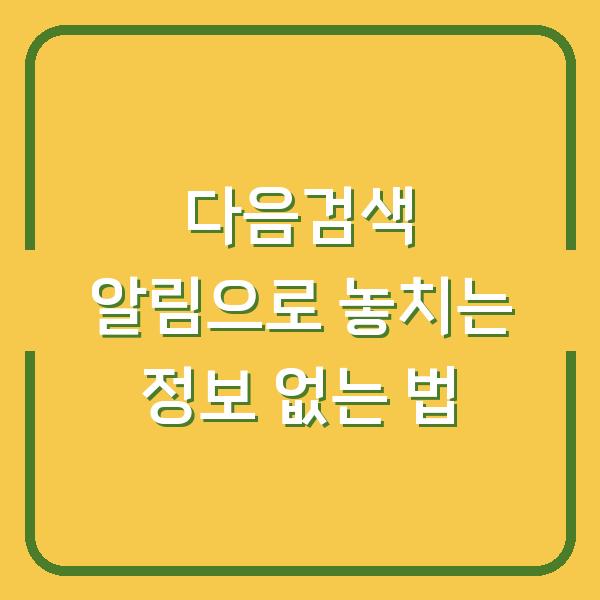 다음검색
알림으로 놓치는
정보 없는 법